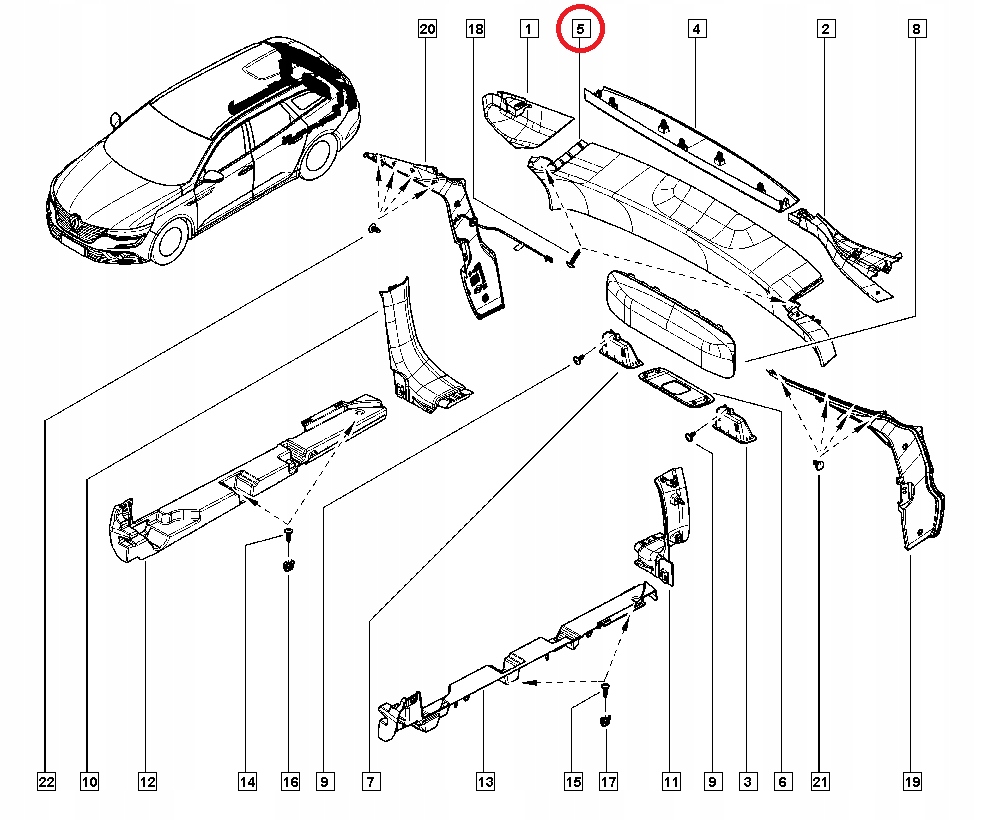 20
18
1
5
4
2
8
22
10
12
14
16
9
7
13
15
17
11
9
3
6
21
19