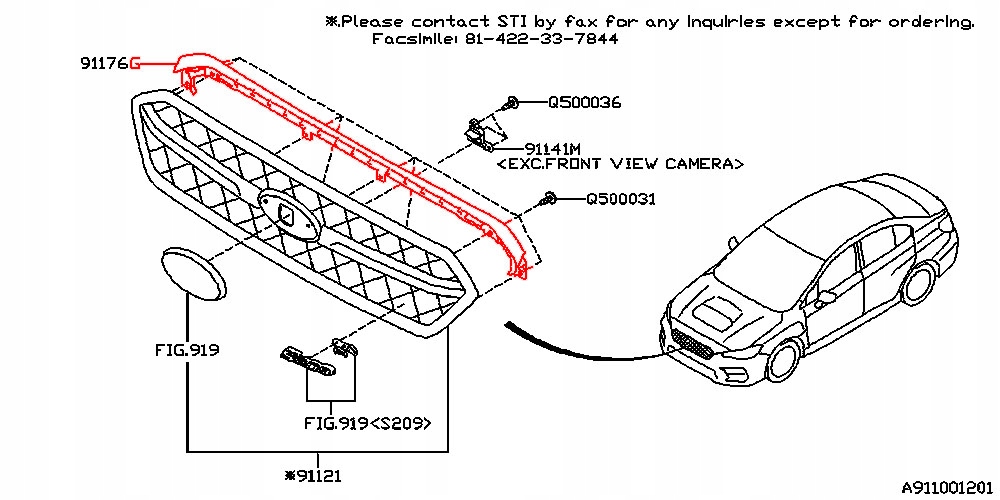 ※.Please contact STI by fax for any inquiries except for ordering.
Facsimile: 81-422-33-7844

91176G

Q500036

91141M
<EXC.FRONT VIEW CAMERA>

Q500031

FIG.919

FIG.919<S209>

※91121

A911001201