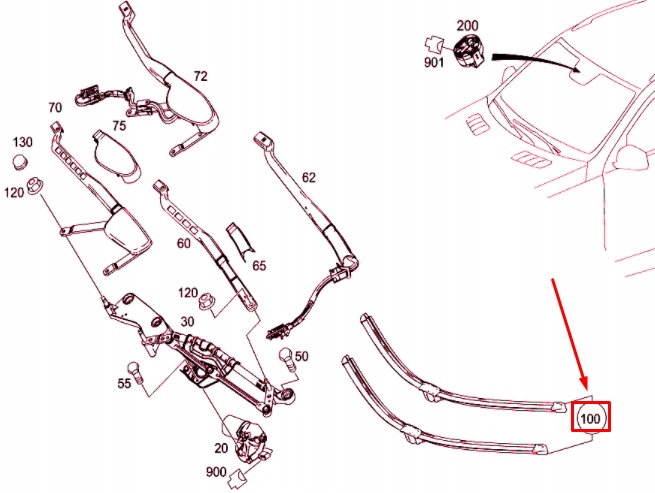 200
901
72
70
75
130
120
62
60
65
120
30
50
55
20
900
100