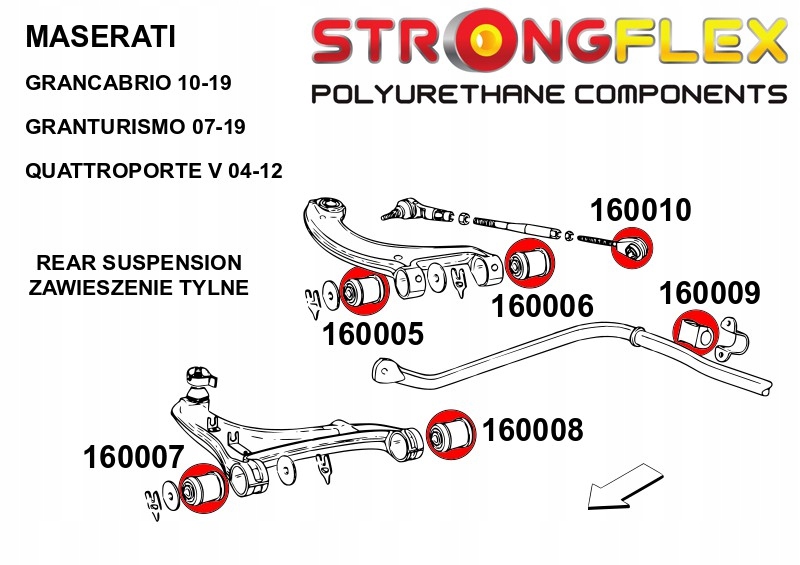 MASERATI

GRANCABRIO 10-19

GRANTURISMO 07-19

QUATTROPORTE V 04-12

STRONGFLEX

POLYURETHANE COMPONENTS

REAR SUSPENSION
ZAWIESZENIE TYLNE

160010

160006

160009

160005

160008

160007