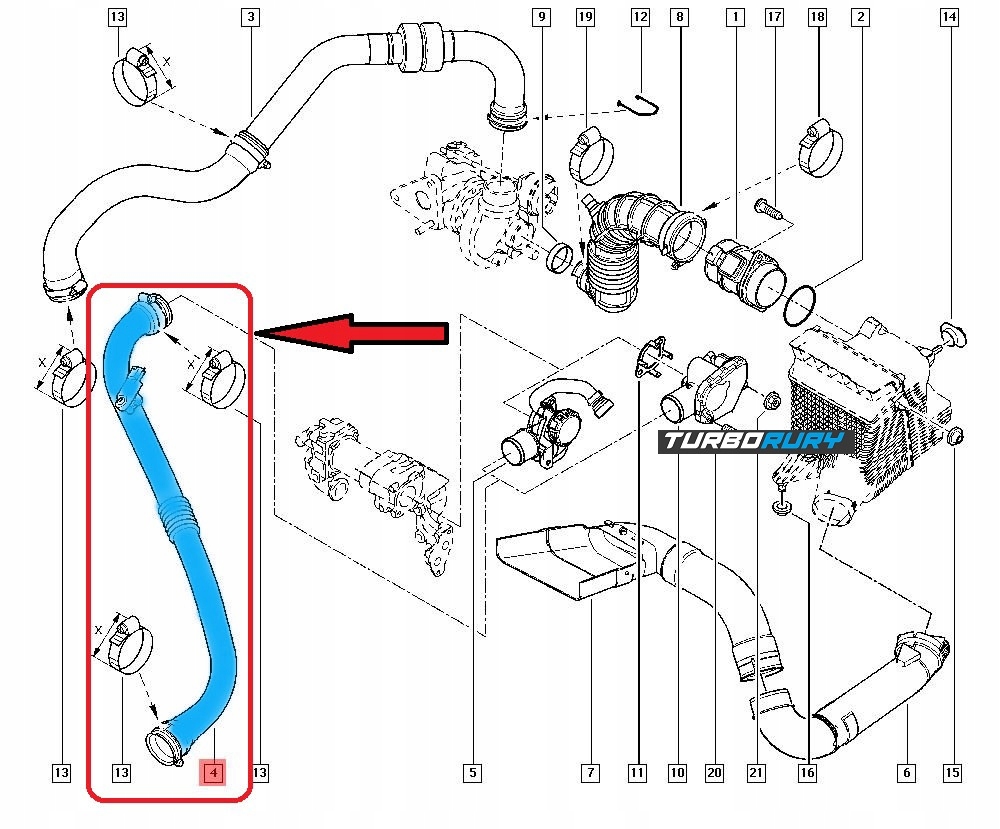 13
3
9
19
12
8
1
17
18
2
14
X
X
X
X
TURBORURY
13
13
4
13
5
7
11
10
20
21
16
6
15