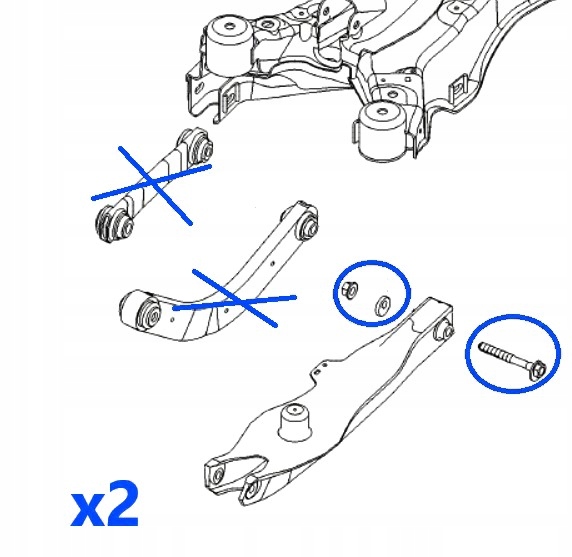 x2