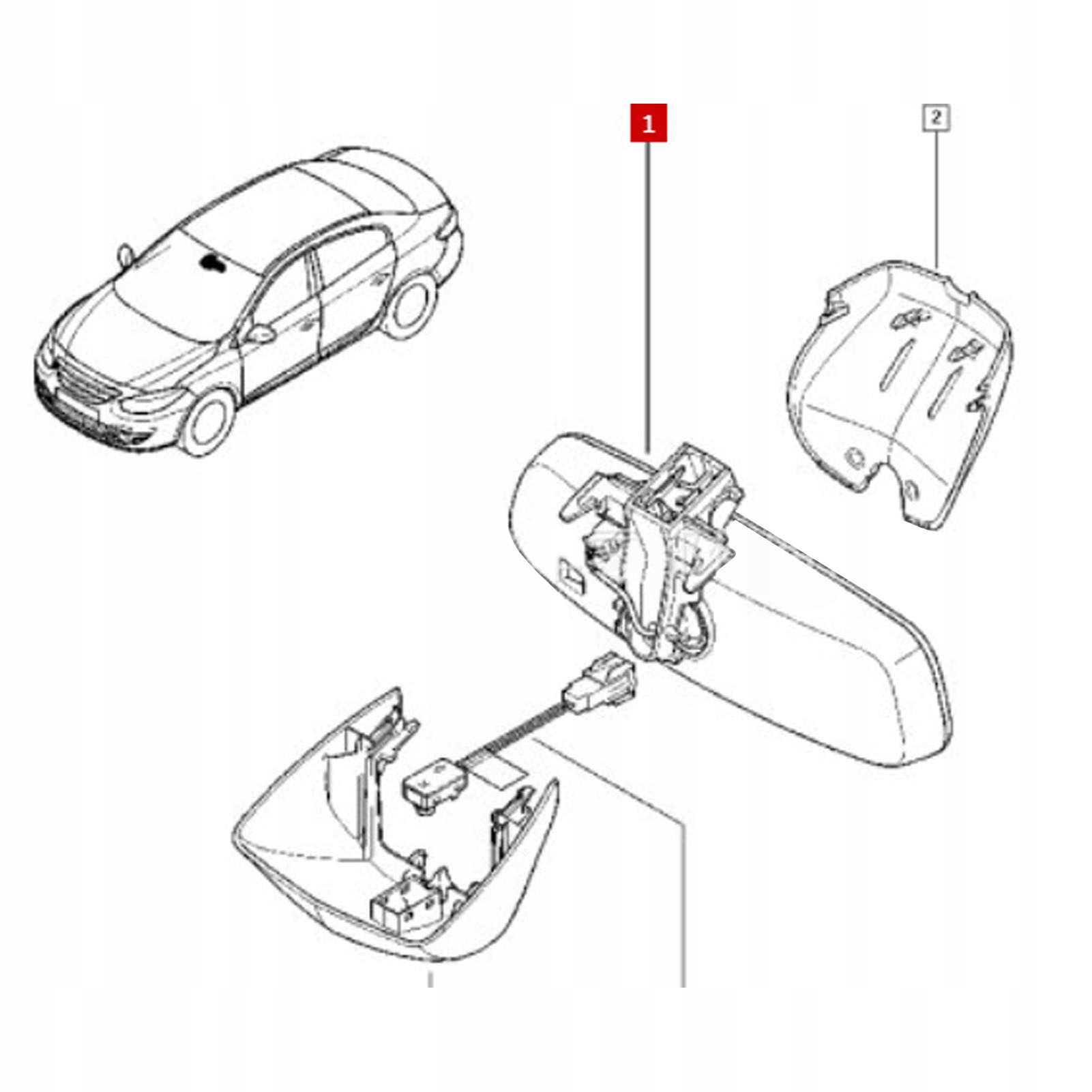 1

2