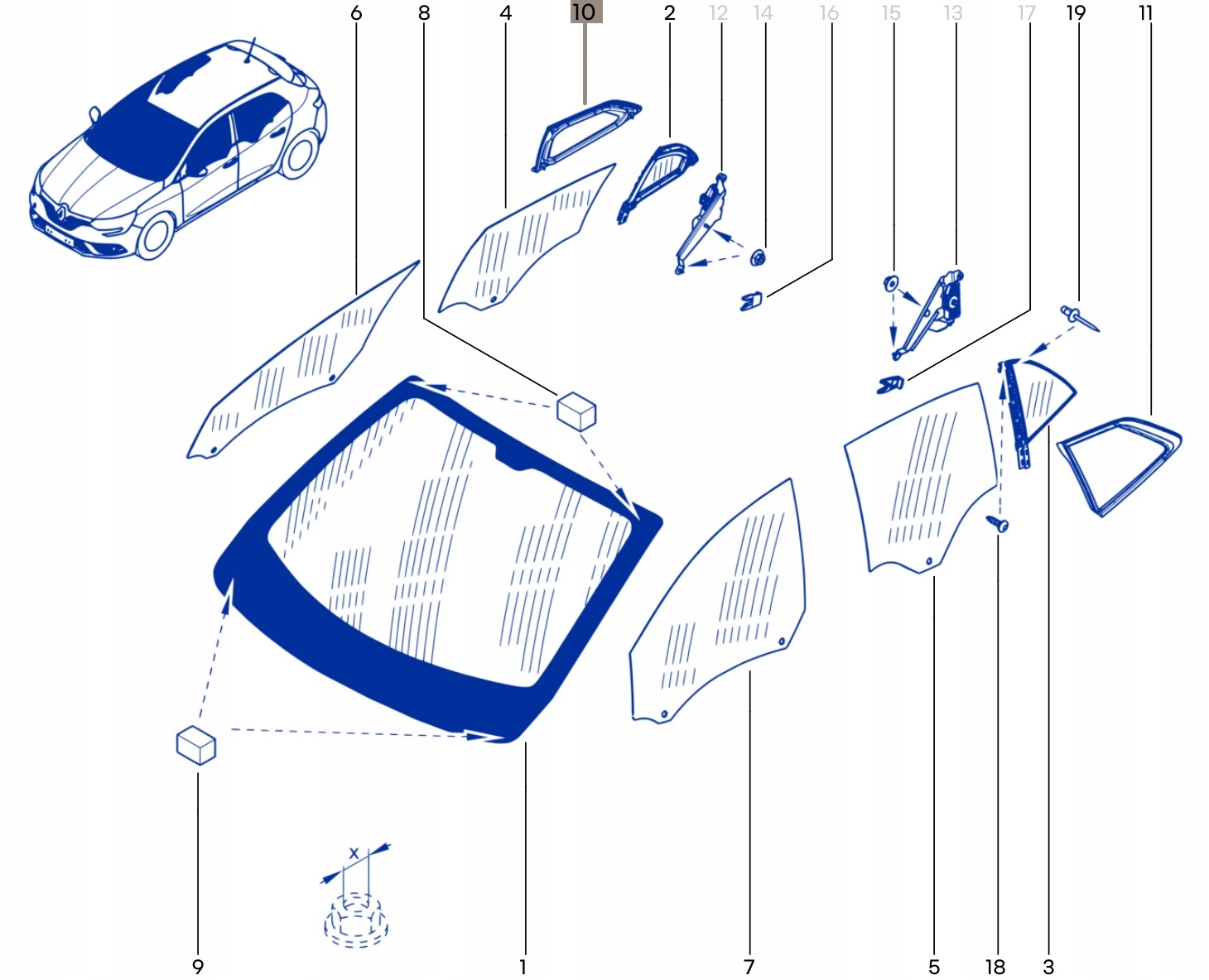 6 8 4 10 2 12 14 16 15 13 17 19 11

X

9 1 7 5 18 3