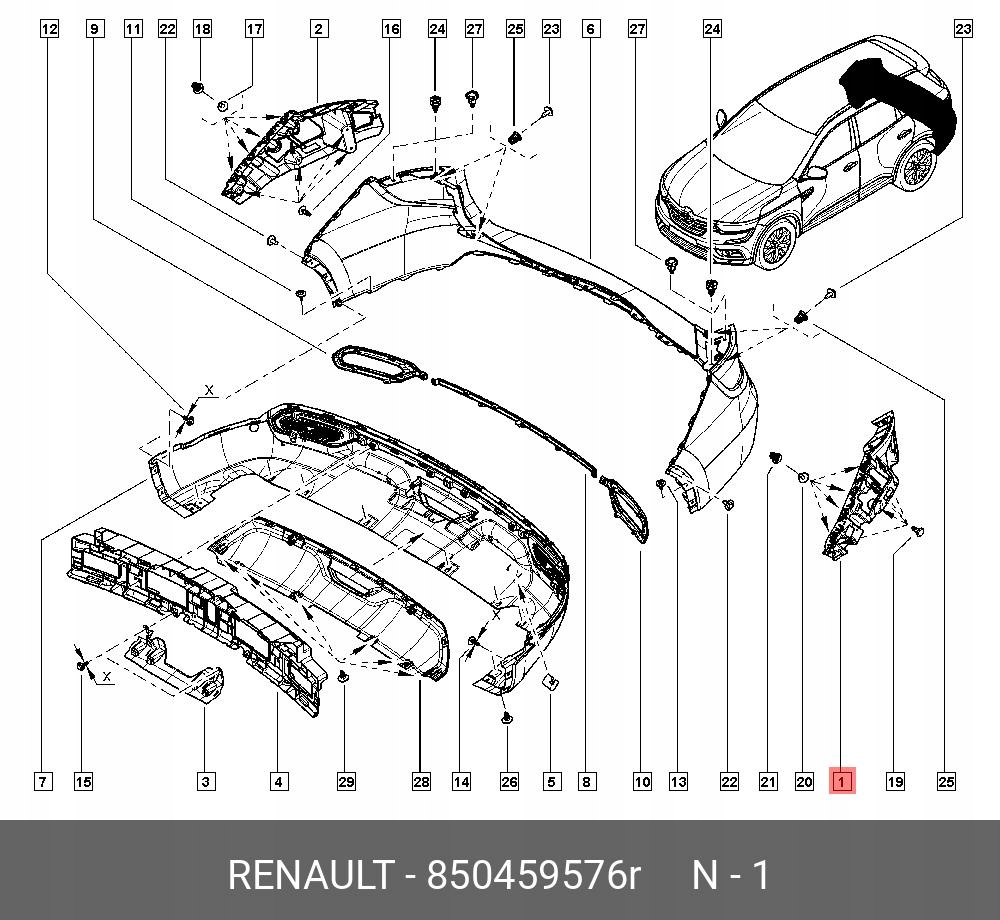 12 9 11 22 18 17 2 16 24 27 25 23 6 27 24 23

X

X

X

7 15 3 4 29 28 14 26 5 8 10 13 22 21 20 1 19 25

RENAULT - 850459576r N - 1