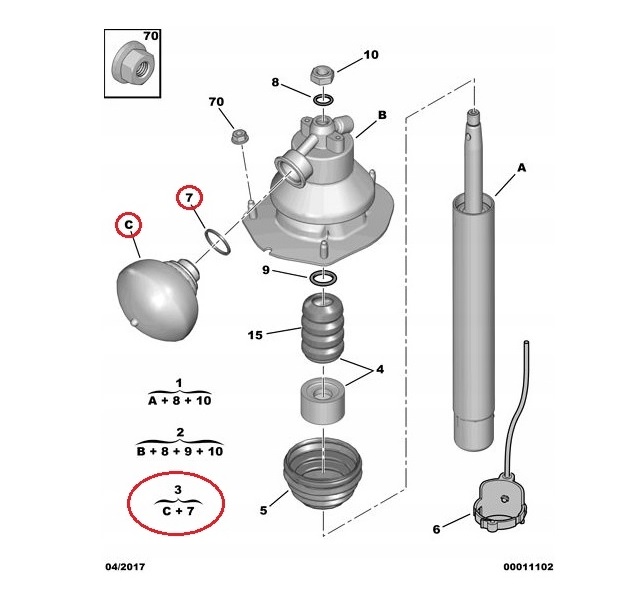 70

10

8

70

B

A

7

C

9

15

4

1
A + 8 + 10

2
B + 8 + 9 + 10

3
C + 7

5

6

04/2017

00011102