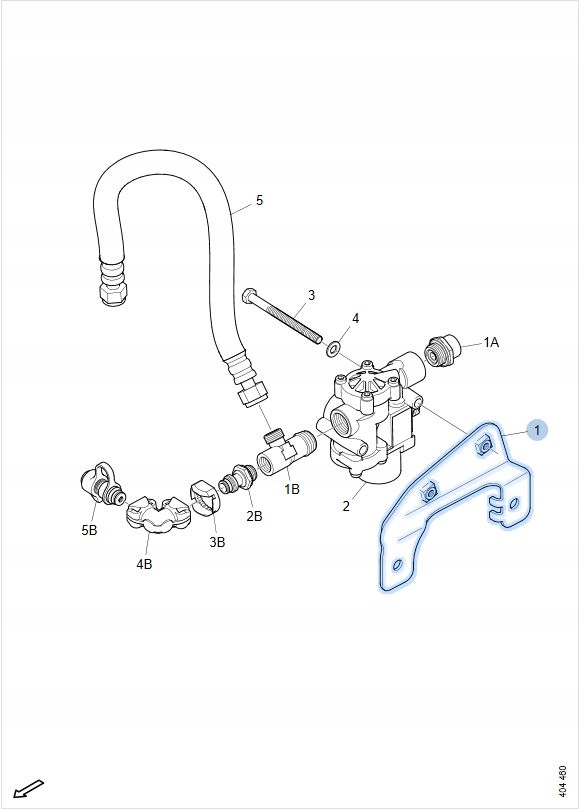 5
3
4
1A
1
1B
2
2B
3B
4B
5B
404 460