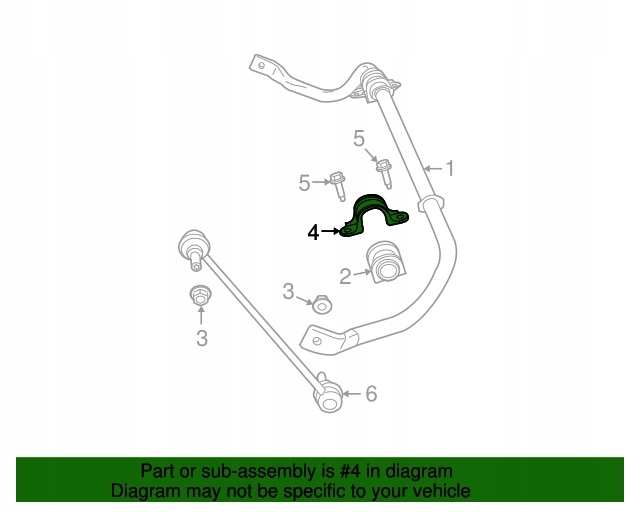 5
1
5
4
2
3
3
6

Part or sub-assembly is #4 in diagram
Diagram may not be specific to your vehicle