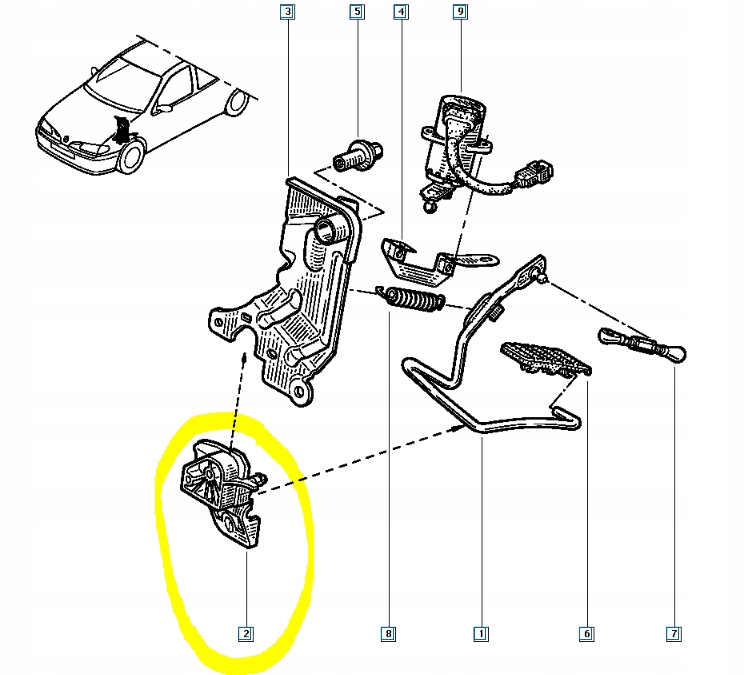 3
5
4
9
2
8
1
6
7