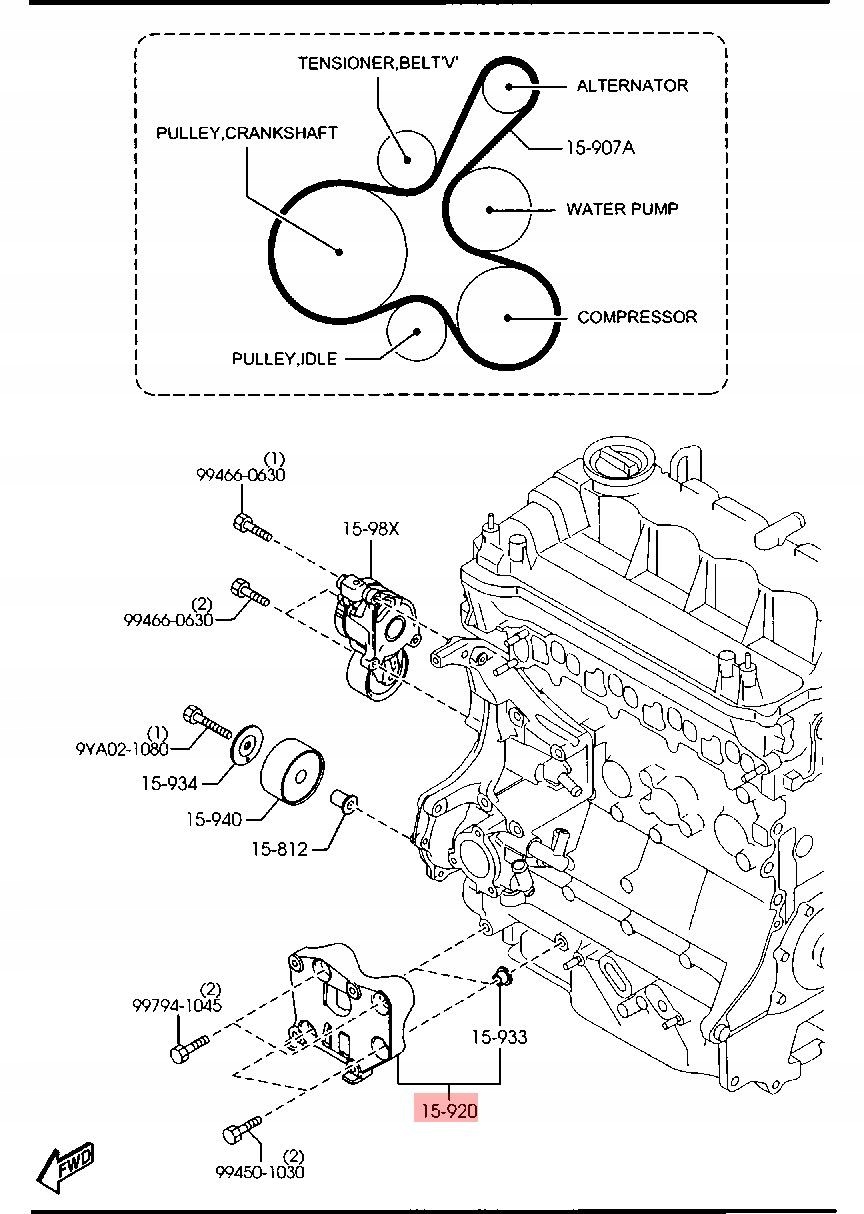 TENSIONER,BELT'V'
ALTERNATOR
PULLEY,CRANKSHAFT
15-907A
WATER PUMP
COMPRESSOR
PULLEY,IDLE

(1)
99466-0630
15-98X
(2)
99466-0630
(1)
9YA02-1080
15-934
15-940
15-812
(2)
99794-1045
15-933
15-920
(2)
99450-1030
FWD