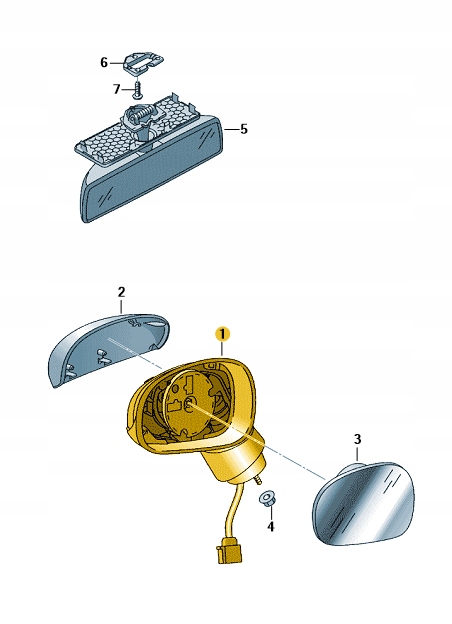 6
7
5
2
1
3
4