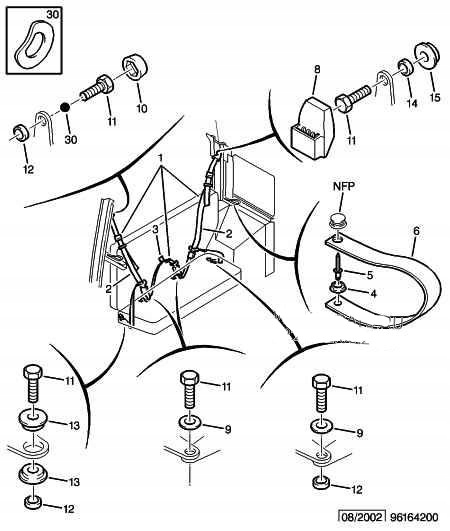 30
10
11
30
12
8
11
14
15
1
3
2
2
NFP
6
5
4
11
13
13
12
11
9
11
9
12
08/2002 96164200