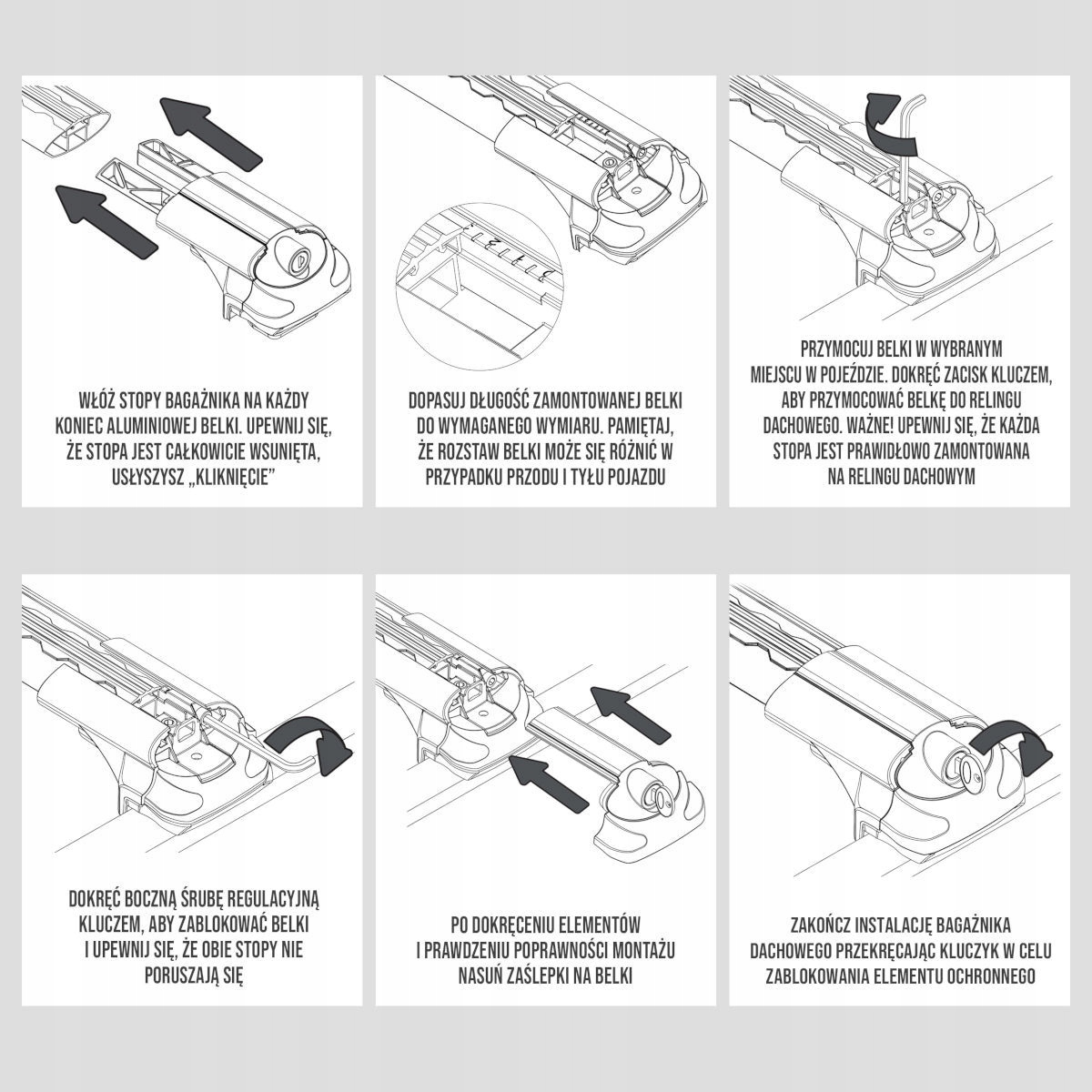 WŁÓŻ STOPY BAGAŻNIKA NA KAŻDY KONIEC ALUMINIOWEJ BELKI. UPEWNIJ SIĘ, ŻE STOPA JEST CAŁKOWICIE WSUNIĘTA, USŁYSZYSZ „KLIKNIĘCIE"

DOPASUJ DŁUGOŚĆ ZAMONTOWANEJ BELKI DO WYMAGANEGO WYMIARU. PAMIĘTAJ, ŻE ROZSTAW BELKI MOŻE SIĘ RÓŻNIĆ W PRZYPADKU PRZODU I TYŁU POJAZDU

PRZYMOCUJ BELKI W WYBRANYM MIEJSCU W POJEŹDZIE. DOKRĘĆ ZACISK KLUCZEM, ABY PRZYMOCOWAĆ BELKĘ DO RELINGU DACHOWEGO. WAŻNE! UPEWNIJ SIĘ, ŻE KAŻDA STOPA JEST PRAWIDŁOWO ZAMONTOWANA NA RELINGU DACHOWYM

DOKRĘĆ BOCZNĄ ŚRUBĘ REGULACYJNĄ KLUCZEM, ABY ZABLOKOWAĆ BELKI I UPEWNIJ SIĘ, ŻE OBIE STOPY NIE PORUSZAJĄ SIĘ

PO DOKRĘCENIU ELEMENTÓW I PRAWDZENIU POPRAWNOŚCI MONTAŻU NASUŃ ZAŚLEPKI NA BELKI

ZAKOŃCZ INSTALACJĘ BAGAŻNIKA DACHOWEGO PRZEKRĘCAJĄC KLUCZYK W CELU ZABLOKOWANIA ELEMENTU OCHRONNEGO