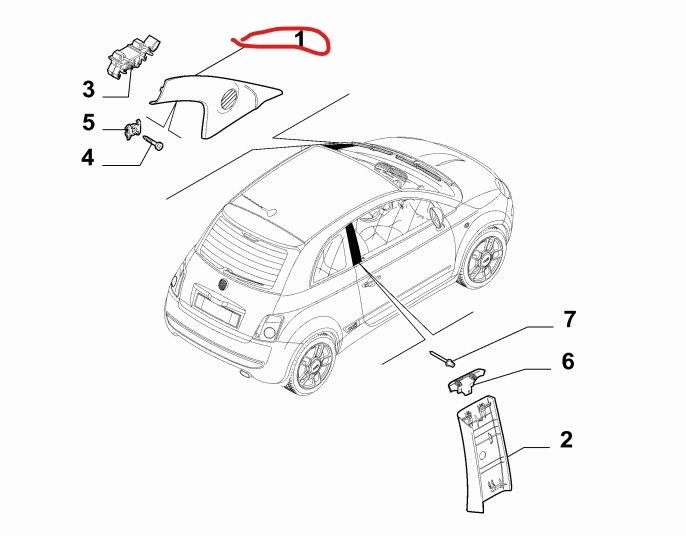 1
3
5
4
7
6
2