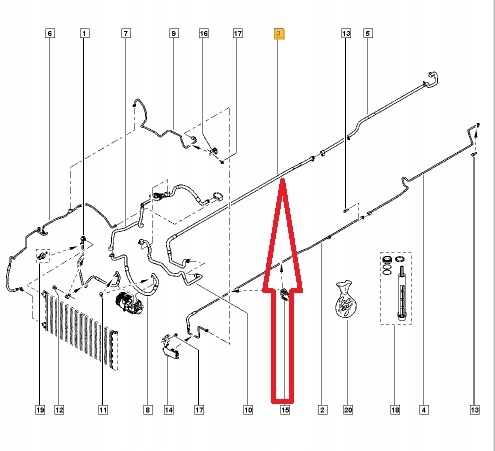 6
1
7
9
16
17
3
13
5

19
12
11
8
14
17
10
15
2
20
18
4
13