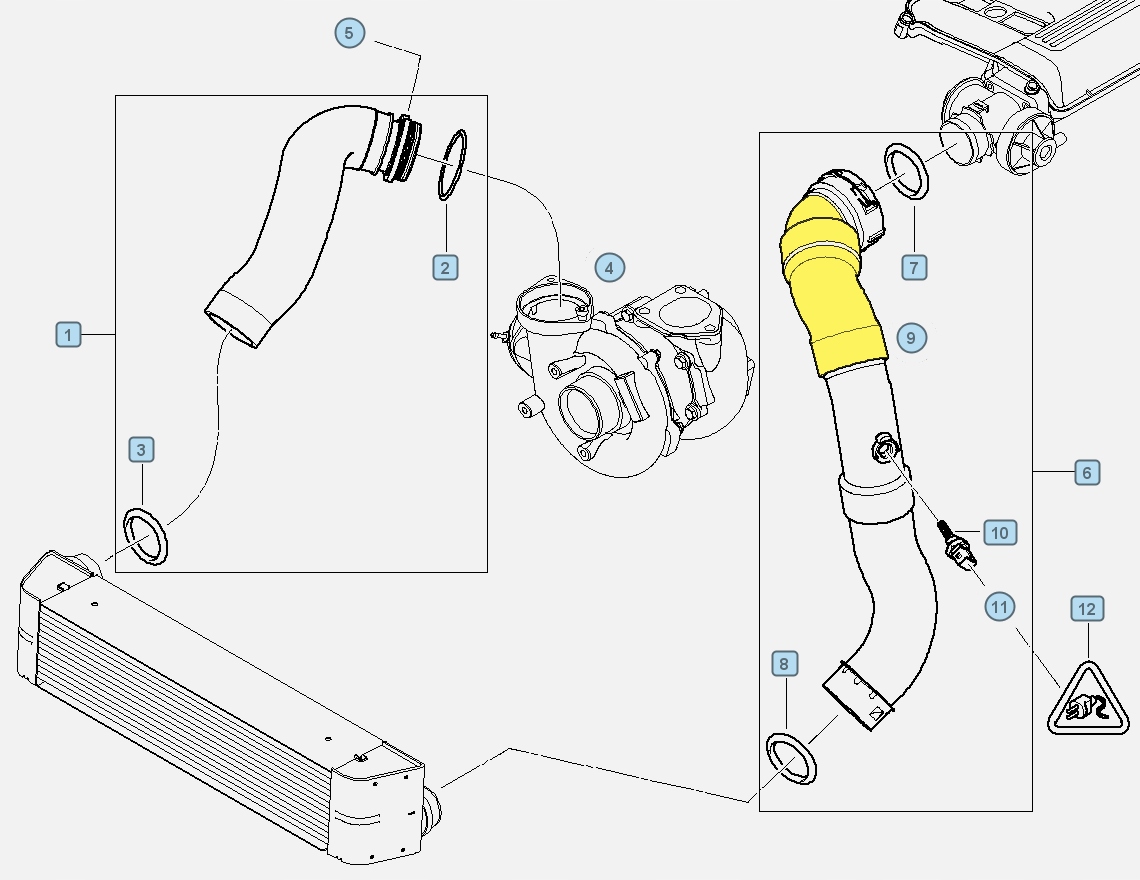 5
2
4
1
3
7
9
6
10
11
12
8