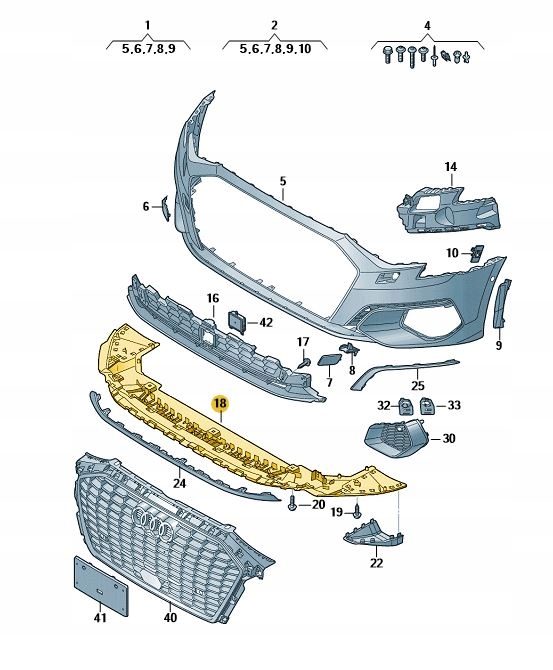 1
5,6,7,8,9

2
5,6,7,8,9,10

4

14
5
6
10
16
42
9
17
7
8
25
18
32
33
30
24
20
19
22
41
40