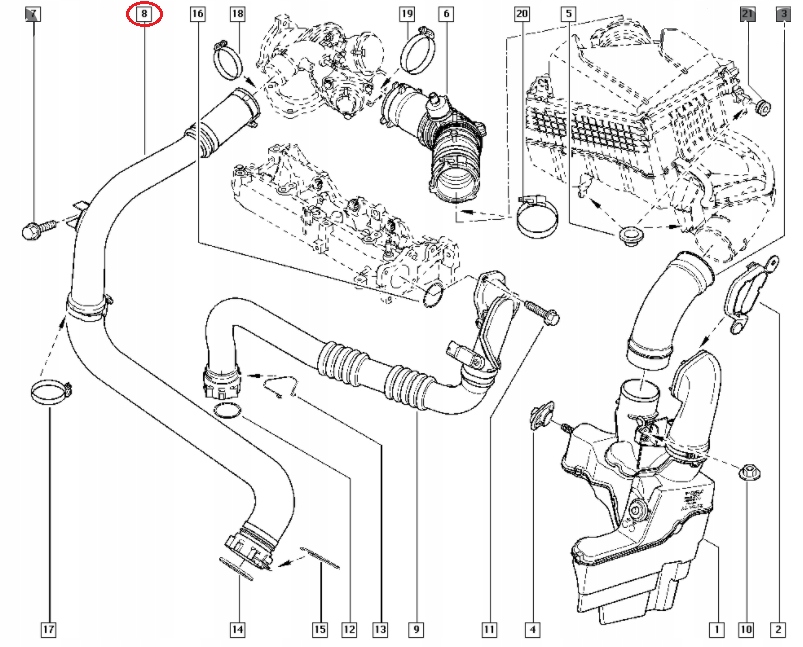 7
8
16
18
19
6
20
5
21
3
17
14
15
12
13
9
11
4
1
10
2