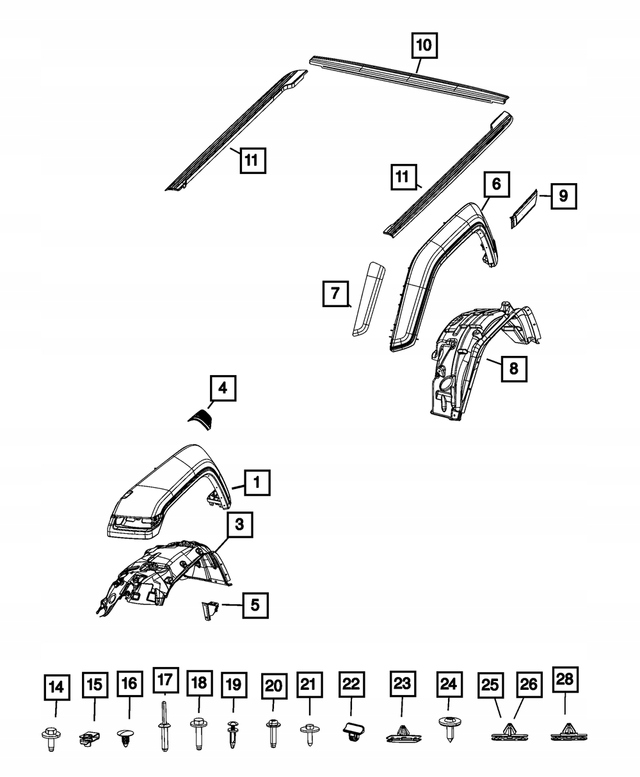 10
11
11
6
9
7
8
4
1
3
5
14
15
16
17
18
19
20
21
22
23
24
25
26
28