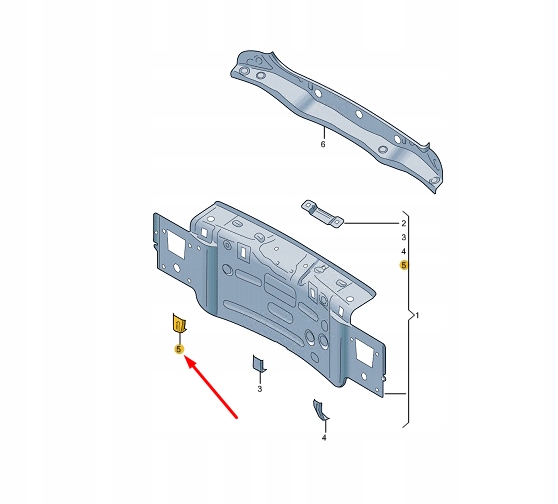 6
2
3
4
5
1
5
3
4