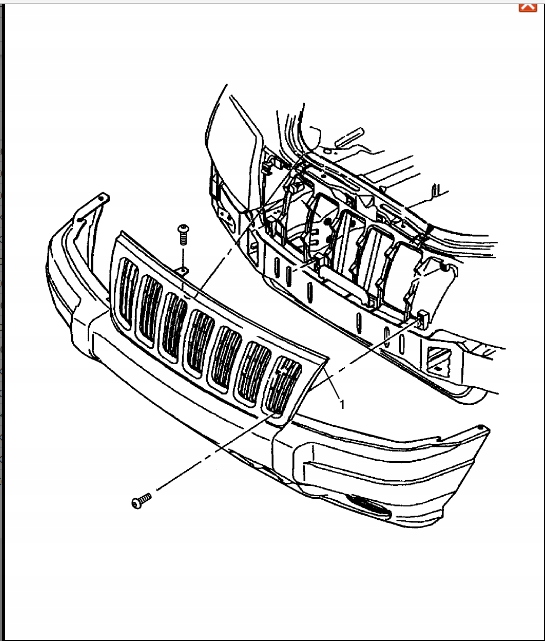 1