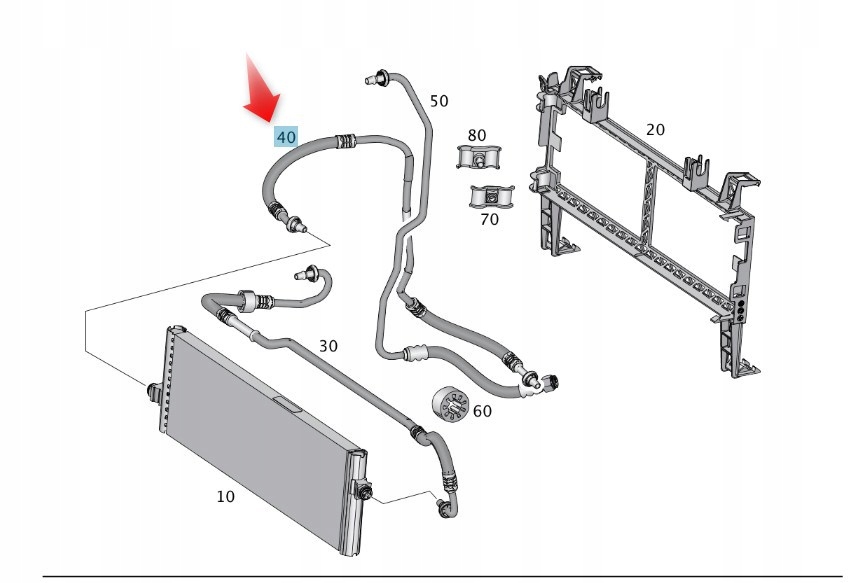 40
50
80
20
70
30
60
10