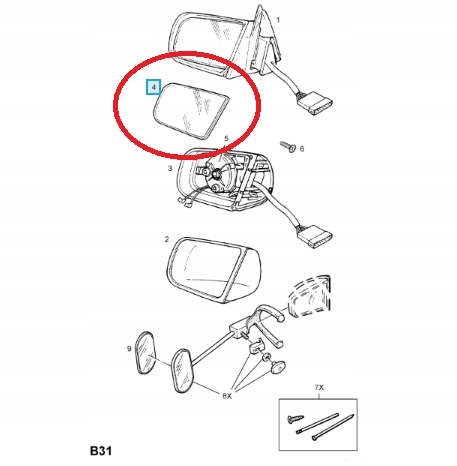 1
4
5
6
3
2
9
8X
7X
B31