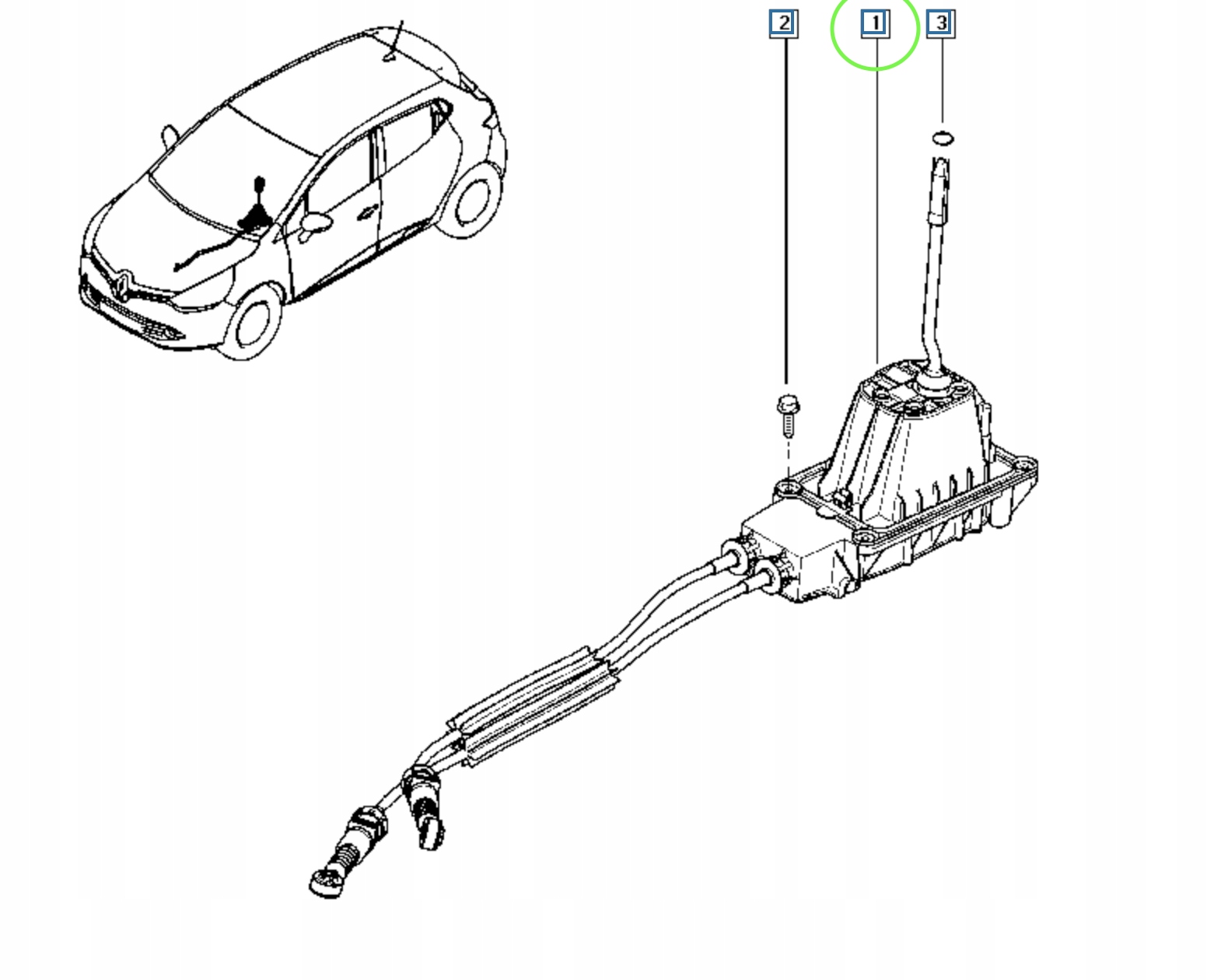 2
1
3