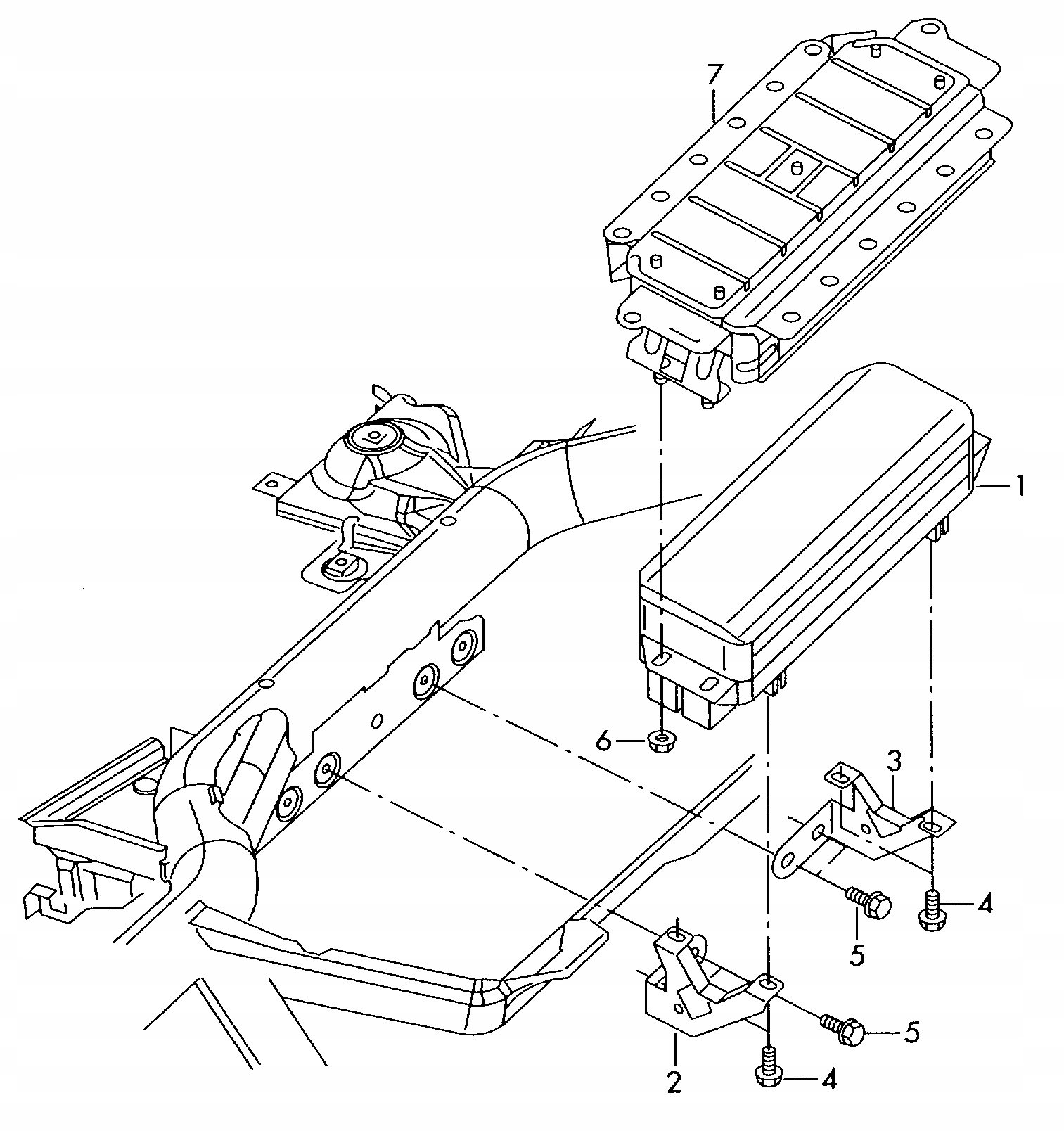 7
1
6
3
4
5
5
2
4