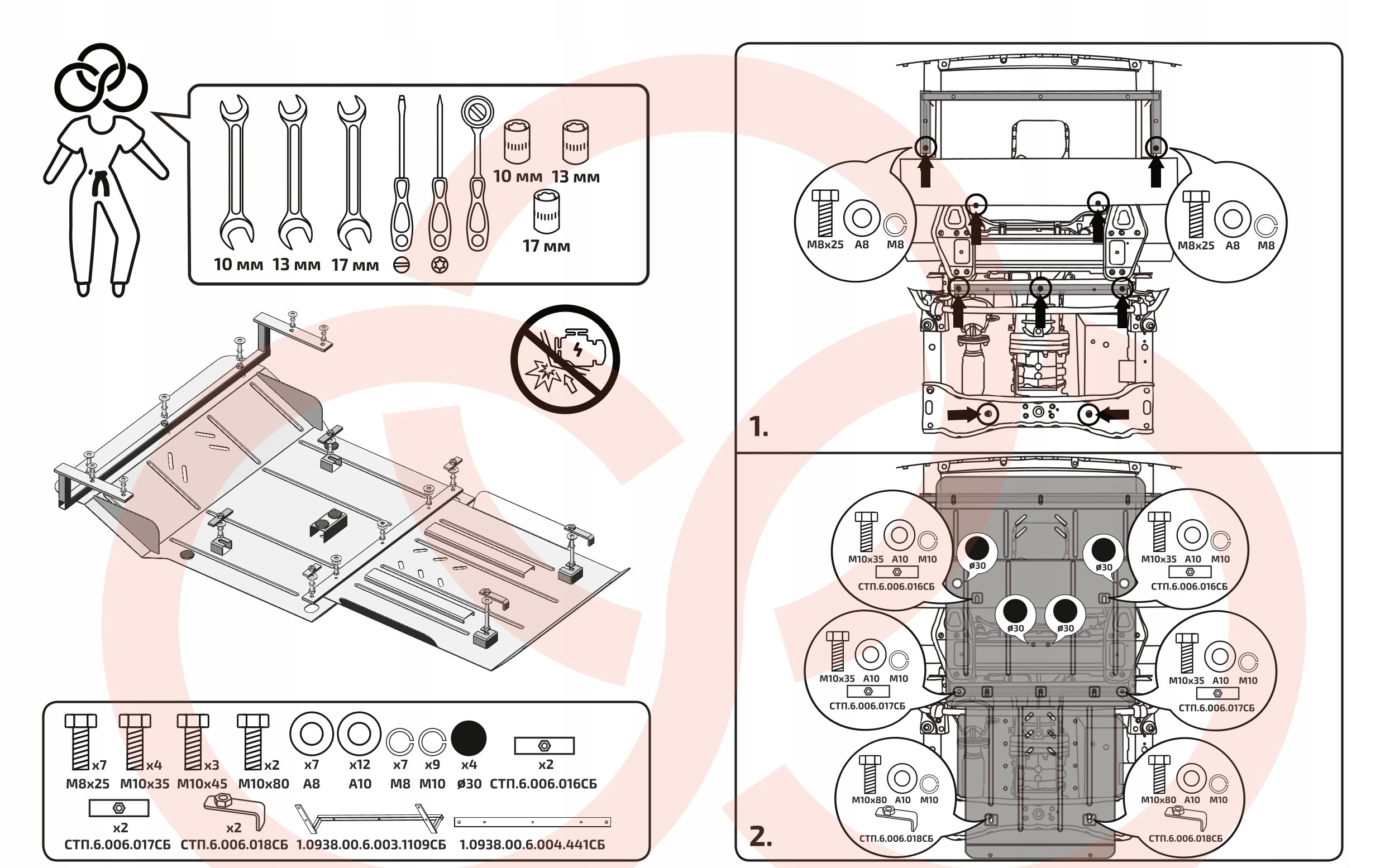 10 мм 13 мм 17 мм

10 мм 13 мм

17 мм

x7 M8x25 x4 M10x35 x3 M10x45 x2 M10x80 x7 A8 x12 A10 x7 M8 x9 M10 x4 ø30 x2 СТП.6.006.016СБ

x2 СТП.6.006.017СБ x2 СТП.6.006.018СБ 1.0938.00.6.003.1109СБ 1.0938.00.6.004.441СБ

M8x25 A8 M8

M8x25 A8 M8

1.

M10x35 A10 M10 СТП.6.006.016СБ

ø30

ø30

M10x35 A10 M10 СТП.6.006.016СБ

ø30 ø30

M10x35 A10 M10 СТП.6.006.017СБ

M10x35 A10 M10 СТП.6.006.017СБ

M10x80 A10 M10 СТП.6.006.018СБ

M10x80 A10 M10 СТП.6.006.018СБ

2.