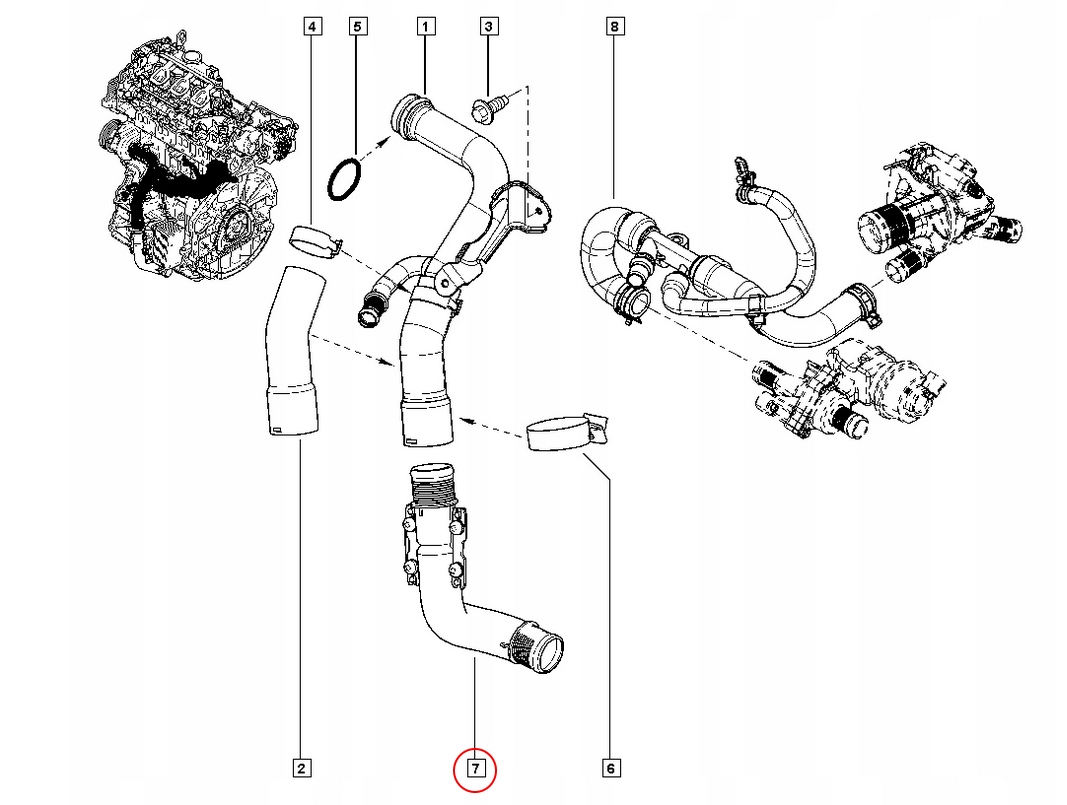 4
5
1
3
8
2
7
6