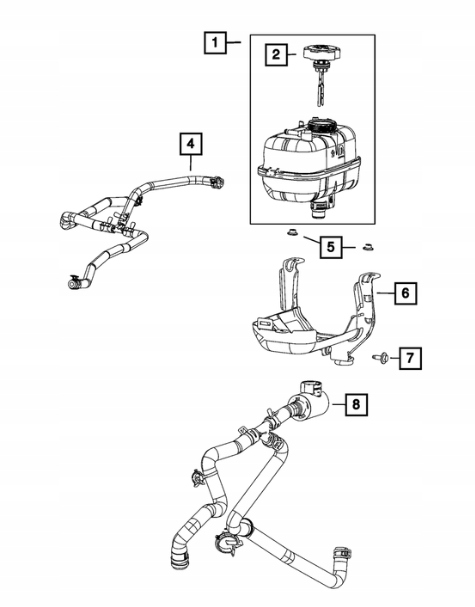 1
2
4
5
6
7
8