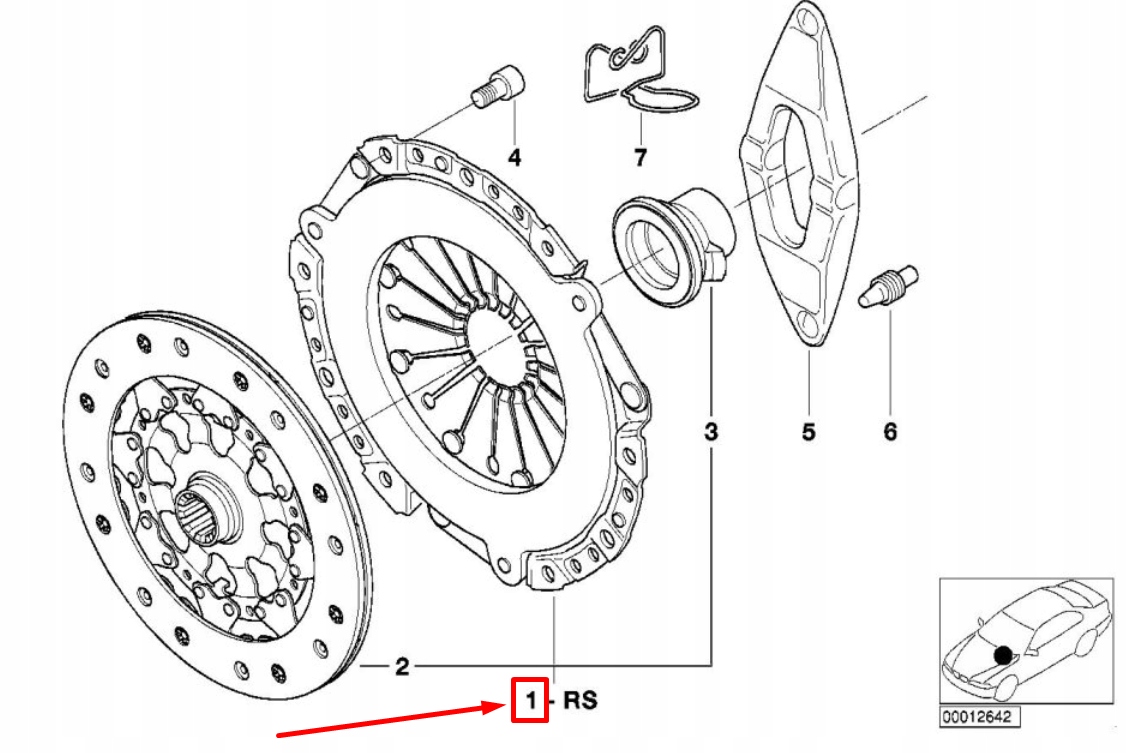 4
7
3
5
6
2
1 - RS
00012642