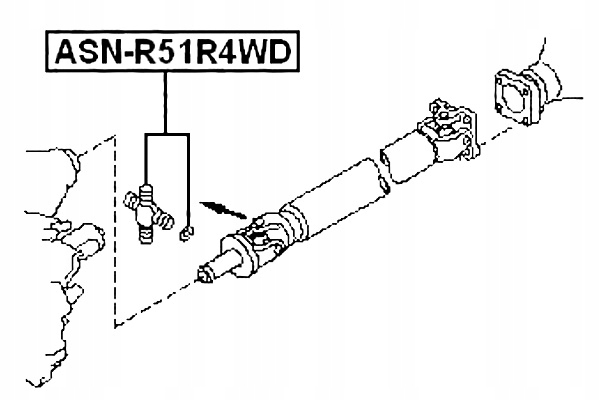 ASN-R51R4WD