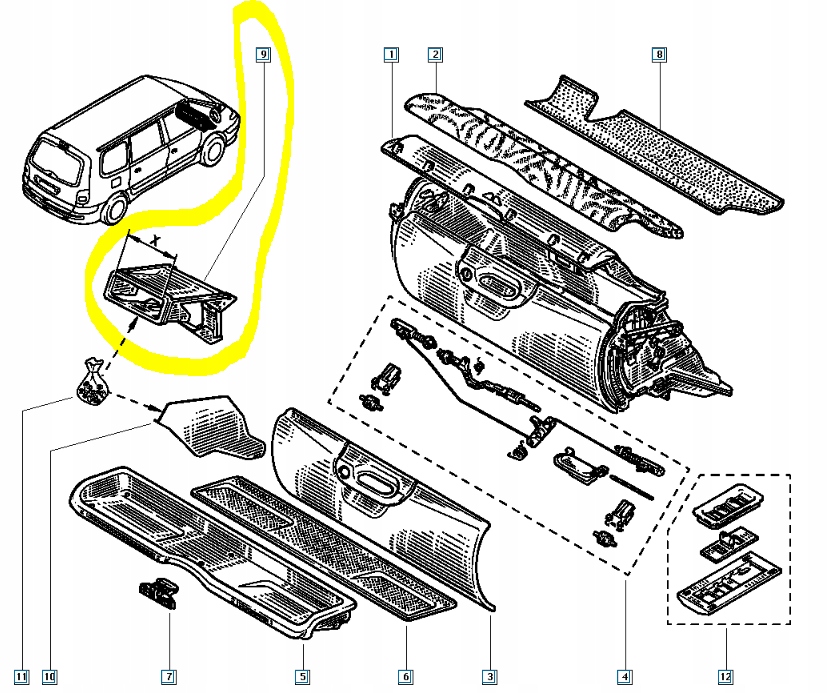 9
1
2
8
X
11
10
7
5
6
3
4
12