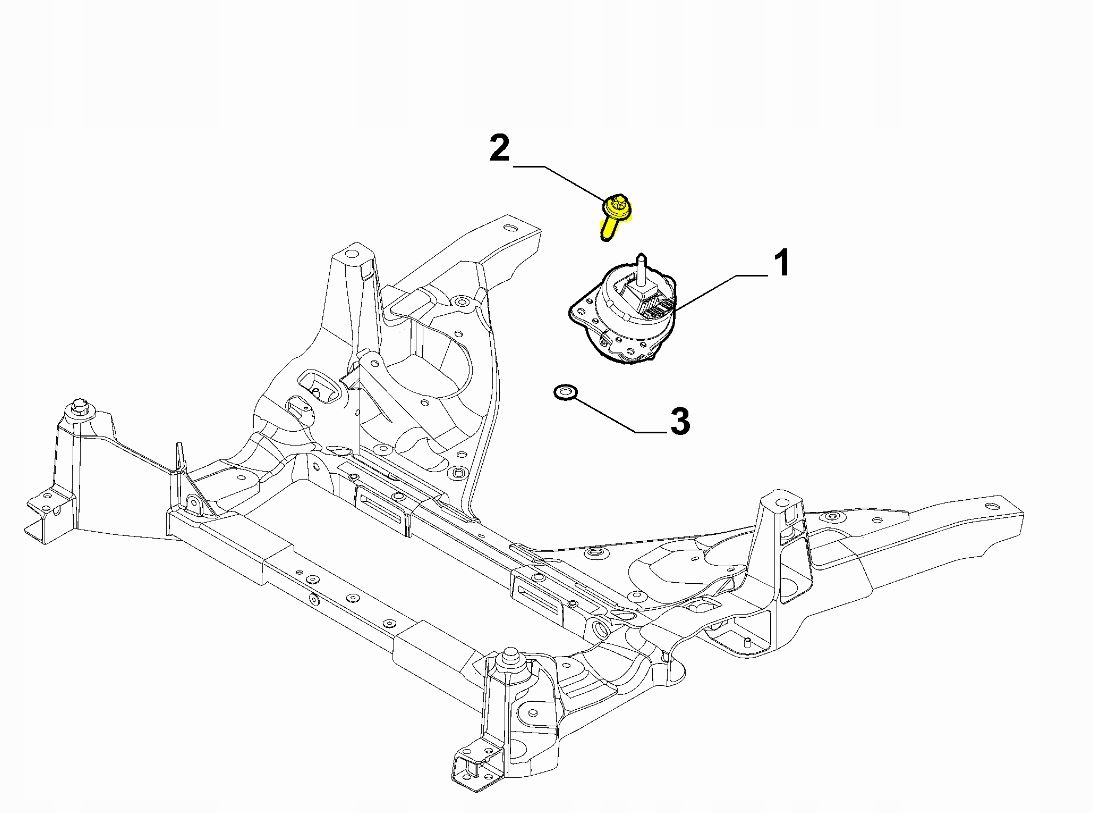 2
1
3