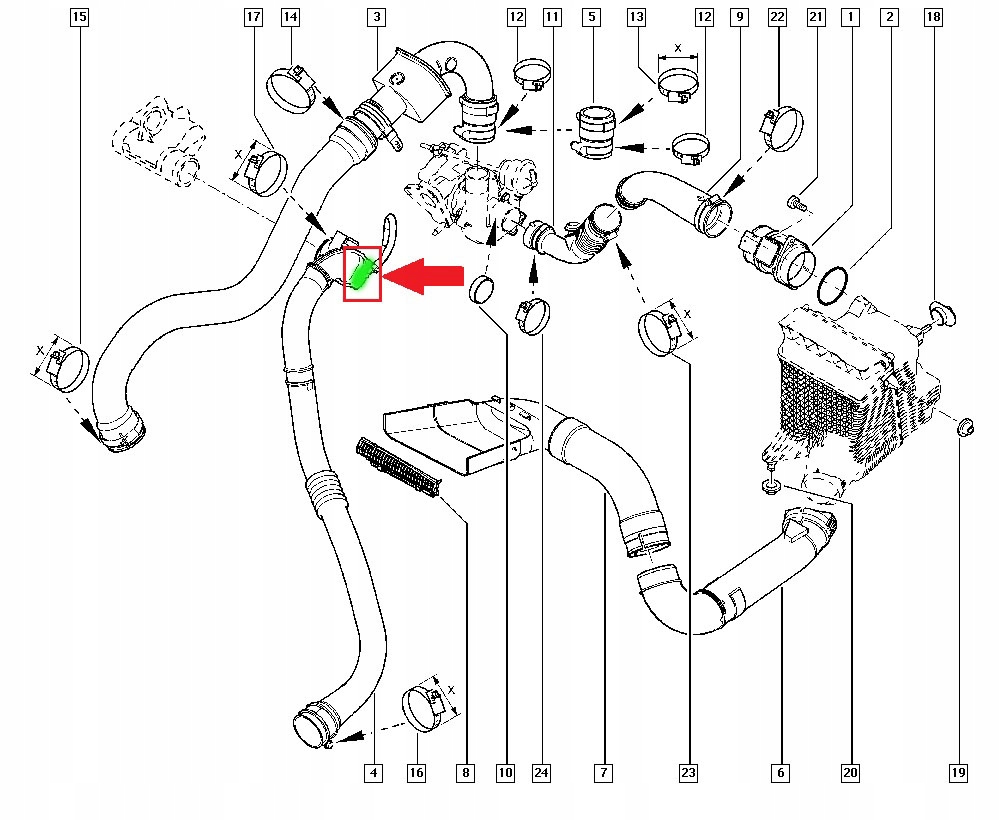 15
17
14
3
12
11
5
13
12
9
22
21
1
2
18
X
X
X
X
X
X
4
16
8
10
24
7
23
6
20
19