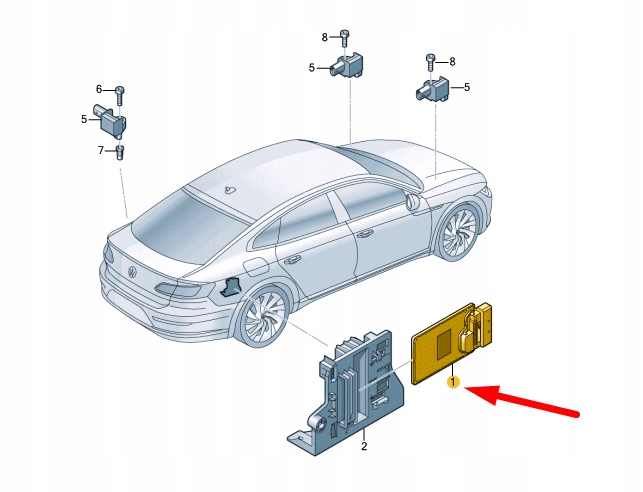 8
5
8
5
6
5
7
1
2