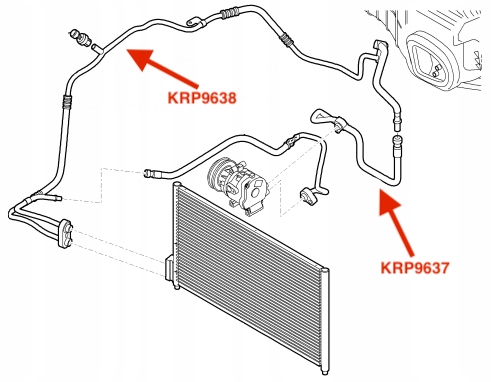 KRP9638

KRP9637