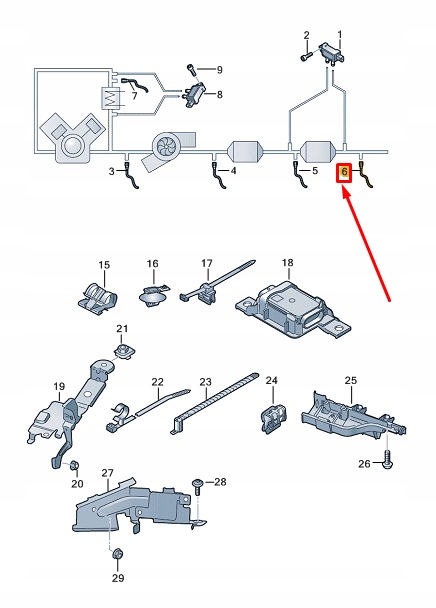 2
1
9
7
8
3
4
5
6
15
16
17
18
21
19
22
23
24
25
20
26
27
28
29