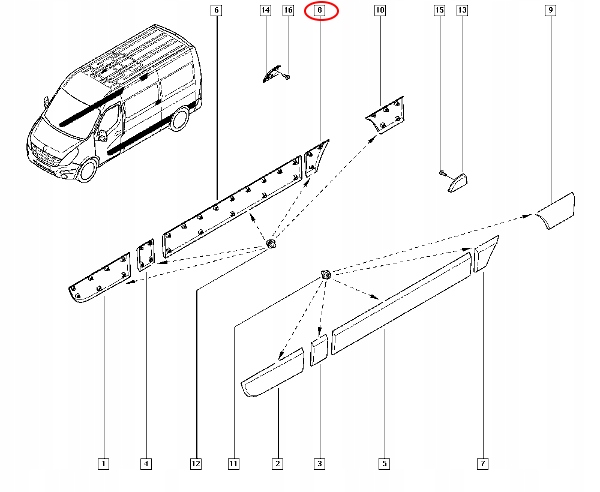 6
14
16
8
10
15
13
9
1
4
12
11
2
3
5
7