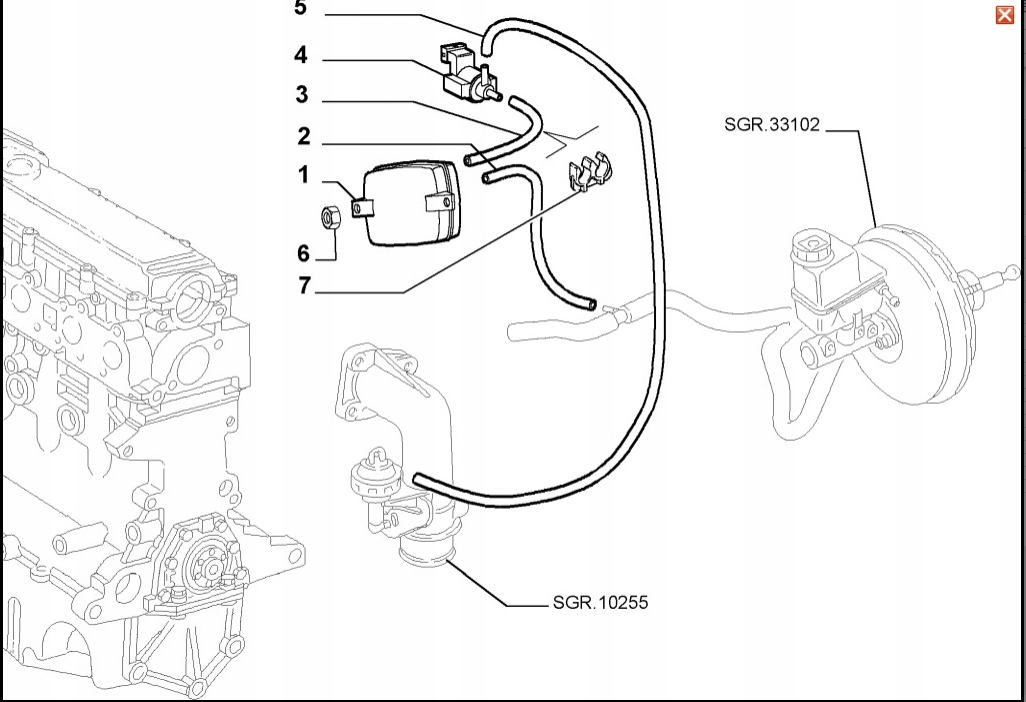 5
4
3
2
1
6
7
SGR.33102
SGR.10255