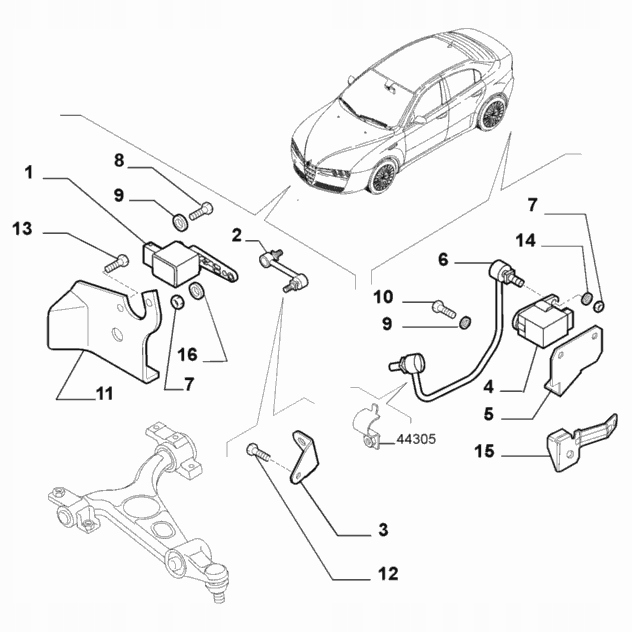 1
8
9
13
2
16
7
11
7
14
6
10
9
4
5
44305
15
3
12