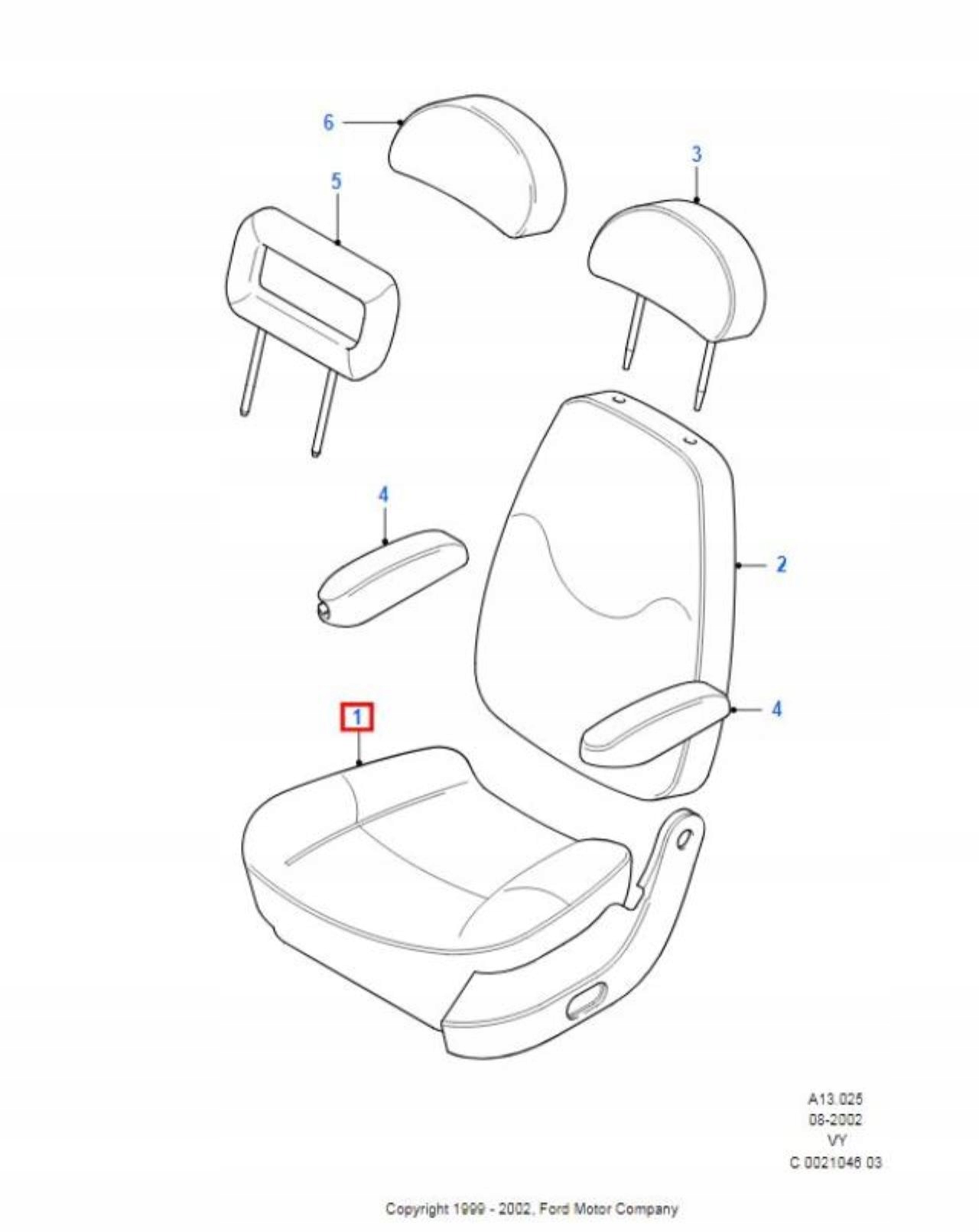 6

5

3

4

2

4

1

A13.025
08-2002
VY
C 0021046 03

Copyright 1999 - 2002, Ford Motor Company