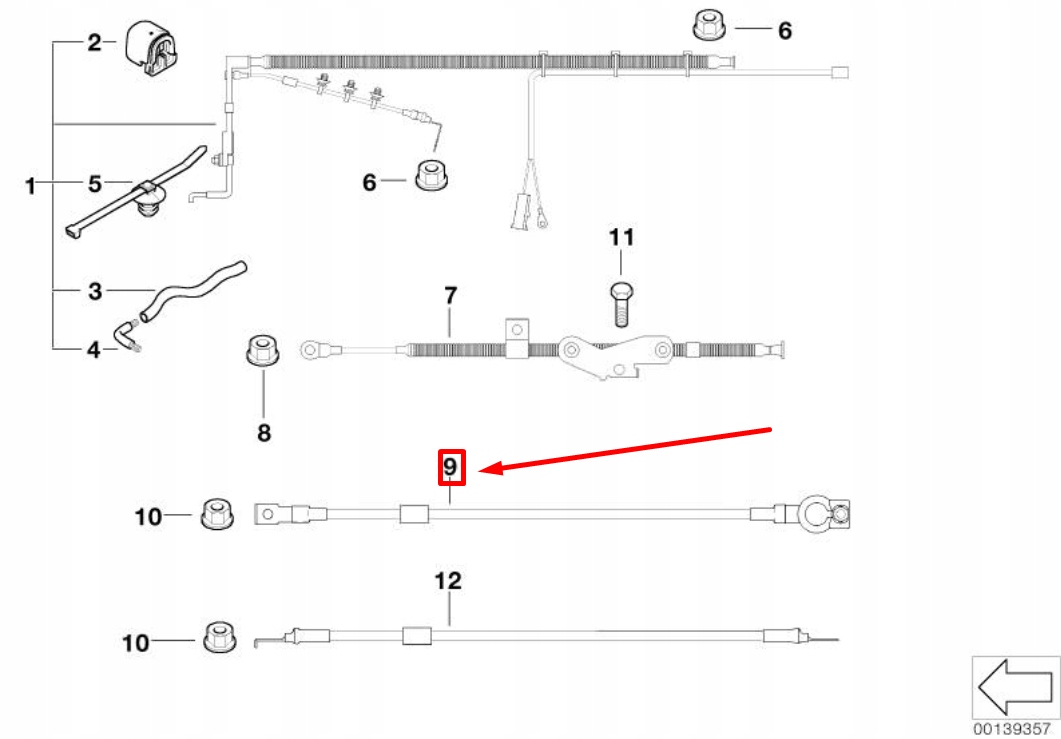 2
6
1
5
6
11
3
7
4
8
9
10
12
10
00139357