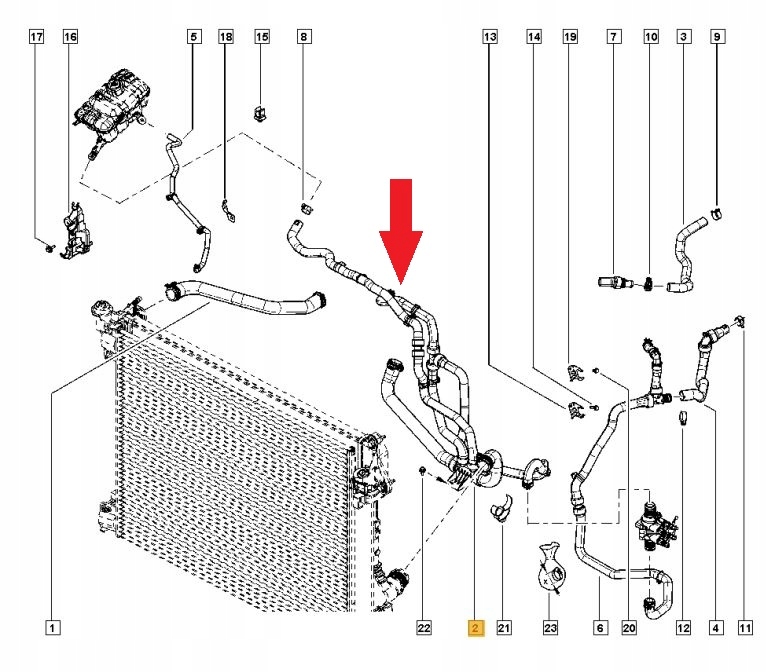 17
16
5
18
15
8
13
14
19
7
10
3
9
1
22
2
21
23
6
20
12
4
11