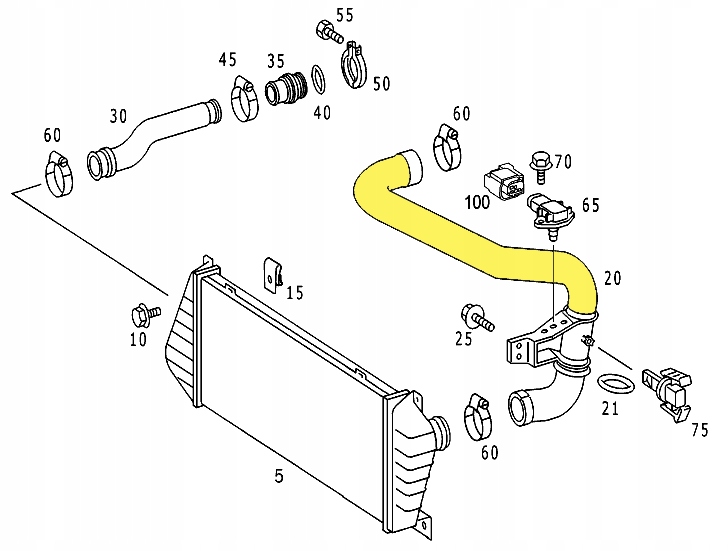 55
45
35
50
40
30
60
60
70
100
65
20
15
10
25
21
75
60
5