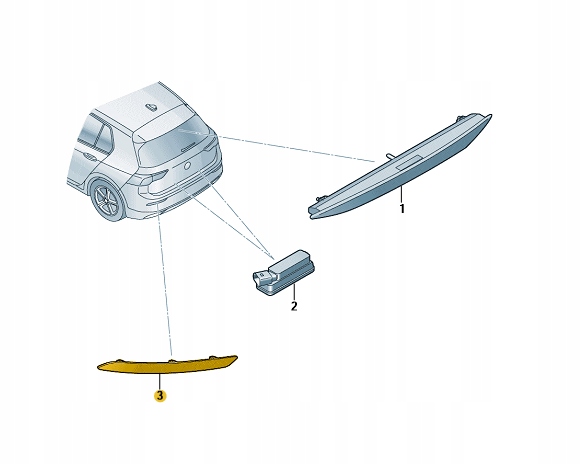 1

2

3