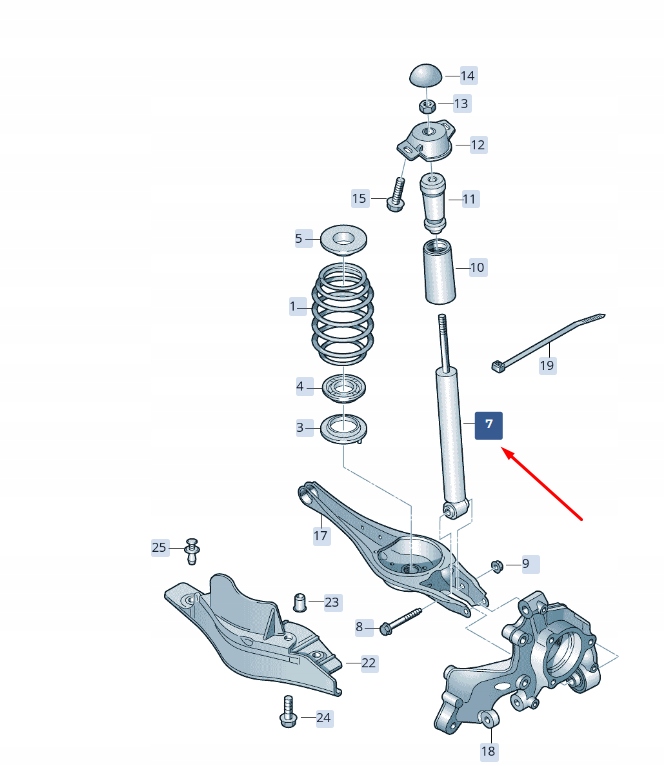 14
13
12
15
11
5
10
1
19
4
7
3
17
25
9
23
8
22
24
18