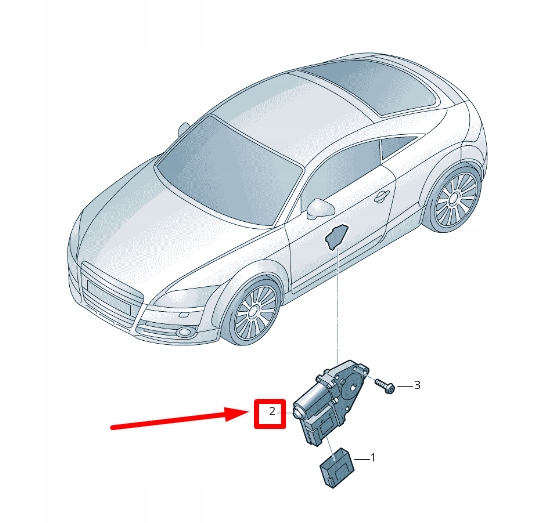 3
2
1